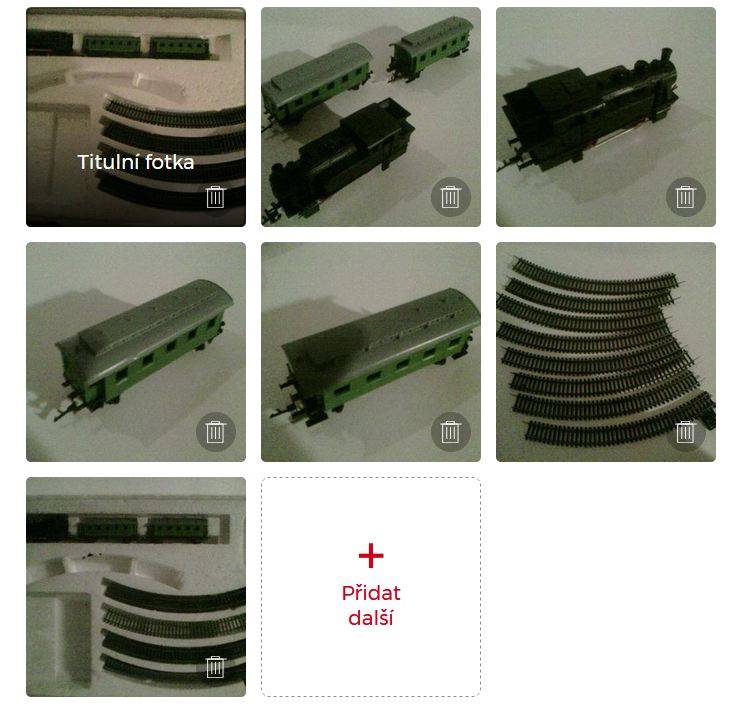 Titulní fotka

+
Přidat další